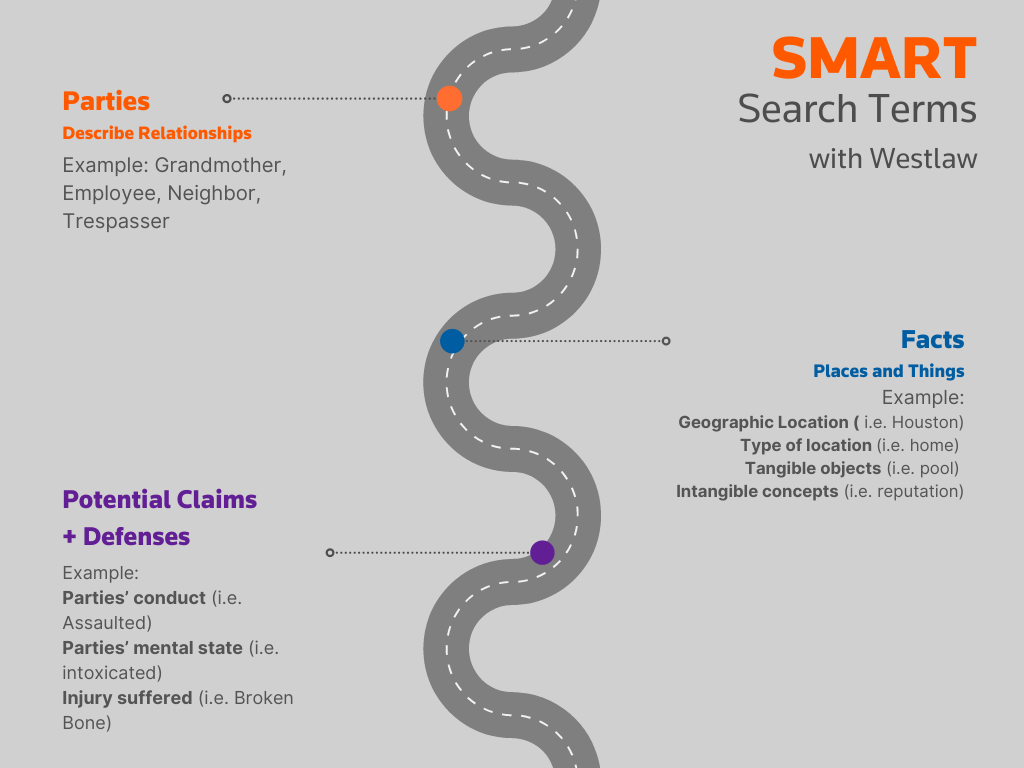 SMART
Search Terms
with Westlaw

Parties
Describe Relationships
Example: Grandmother, Employee, Neighbor, Trespasser

Facts
Places and Things
Example:
Geographic Location ( i.e. Houston)
Type of location (i.e. home)
Tangible objects (i.e. pool)
Intangible concepts (i.e. reputation)

Potential Claims + Defenses
Example:
Parties' conduct (i.e. Assaulted)
Parties' mental state (i.e. intoxicated)
Injury suffered (i.e. Broken Bone)